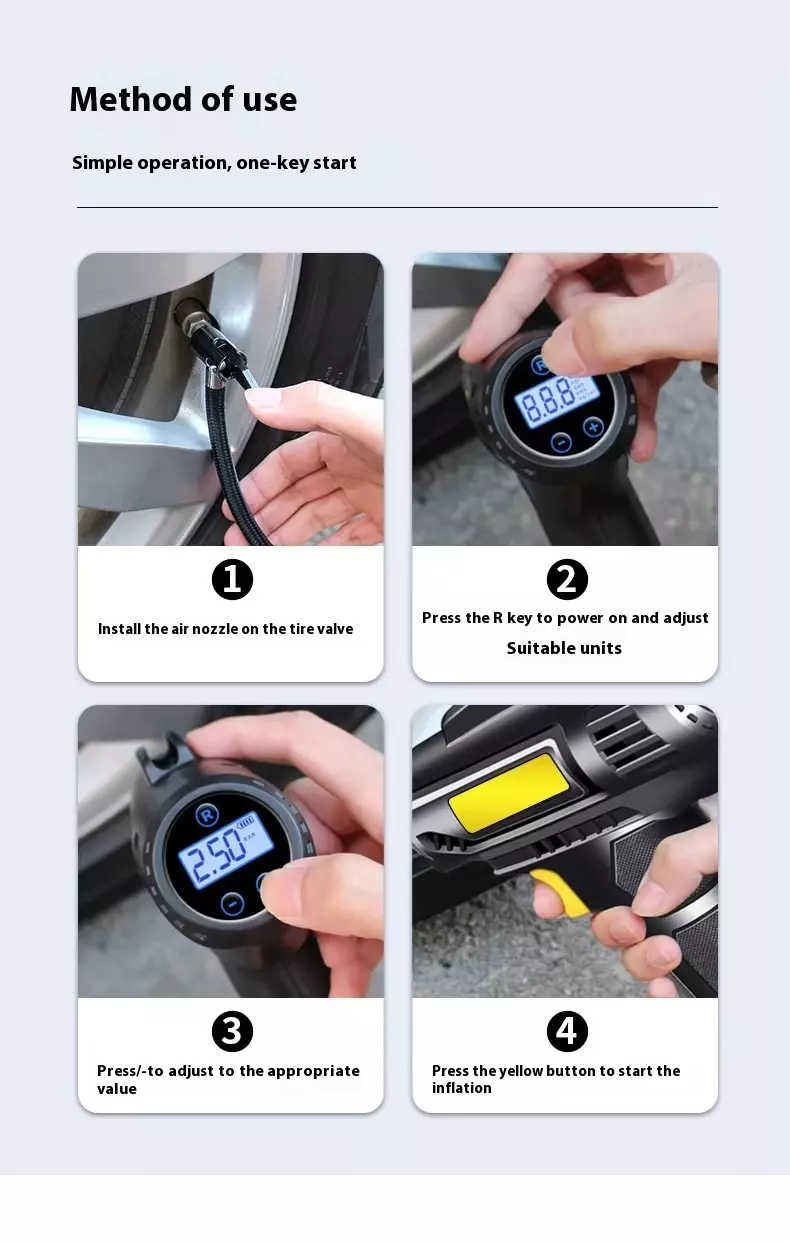 Method of use

Simple operation, one-key start

R

8.8.8

−

+

1

Install the air nozzle on the tire valve

2

Press the R key to power on and adjust

Suitable units

R

2.50

BAR

−

3

Press/-to adjust to the appropriate value

4

Press the yellow button to start the inflation