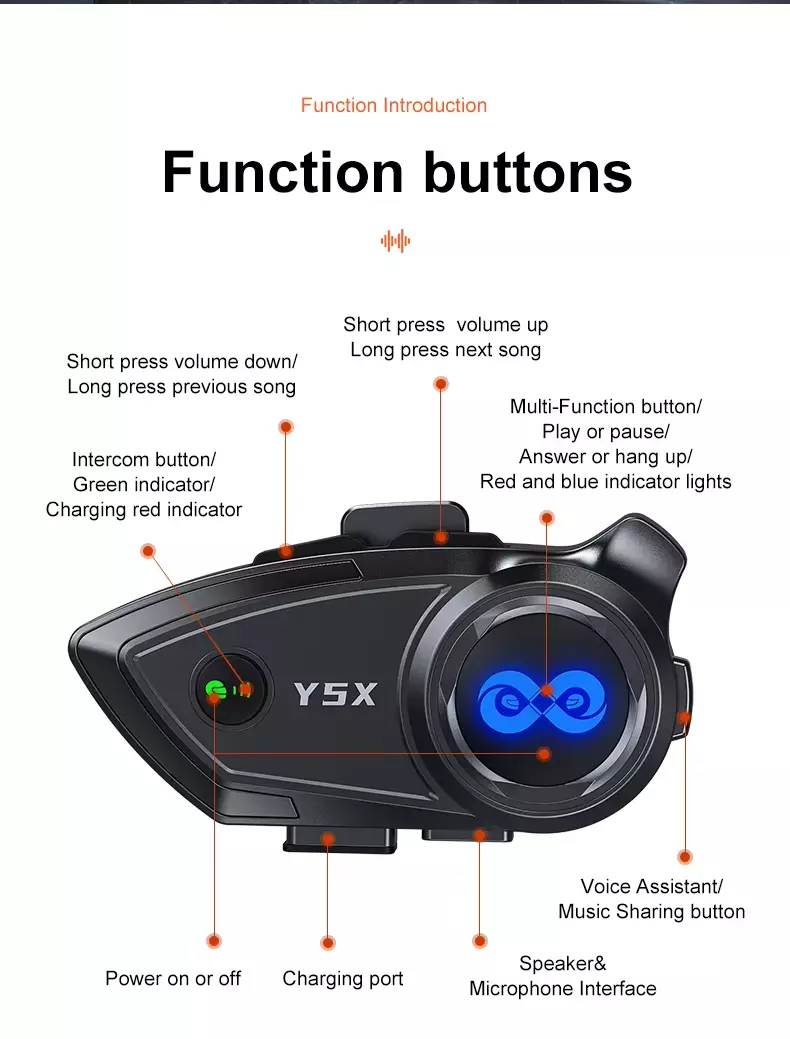 Function Introduction

Function buttons

Short press  volume up
Long press next song

Short press volume down/
Long press previous song

Multi-Function button/
Play or pause/
Answer or hang up/
Red and blue indicator lights

Intercom button/
Green indicator/
Charging red indicator

Y5X

Voice Assistant/
Music Sharing button

Power on or off

Charging port

Speaker&
Microphone Interface