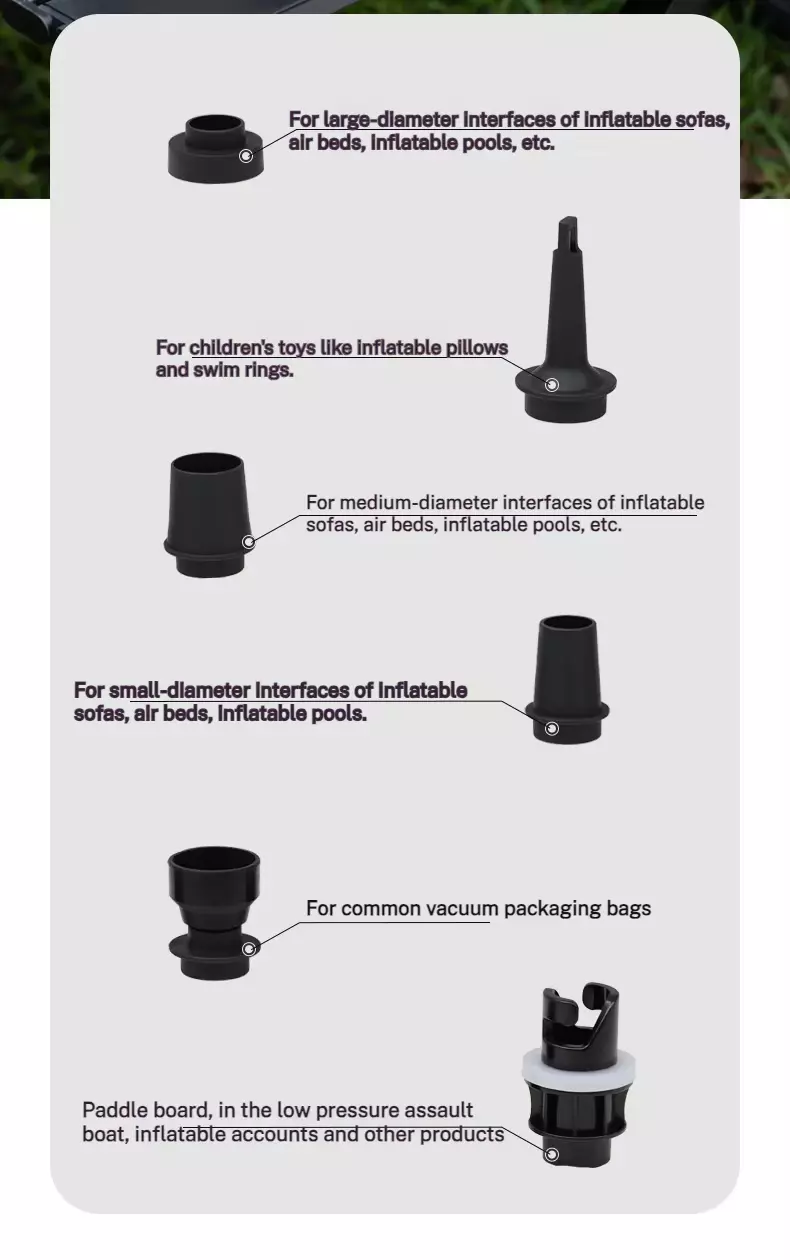 For large-diameter interfaces of inflatable sofas, air beds, inflatable pools, etc.

For children's toys like inflatable pillows and swim rings.

For medium-diameter interfaces of inflatable sofas, air beds, inflatable pools, etc.

For small-diameter interfaces of inflatable sofas, air beds, inflatable pools.

For common vacuum packaging bags

Paddle board, in the low pressure assault boat, inflatable accounts and other products