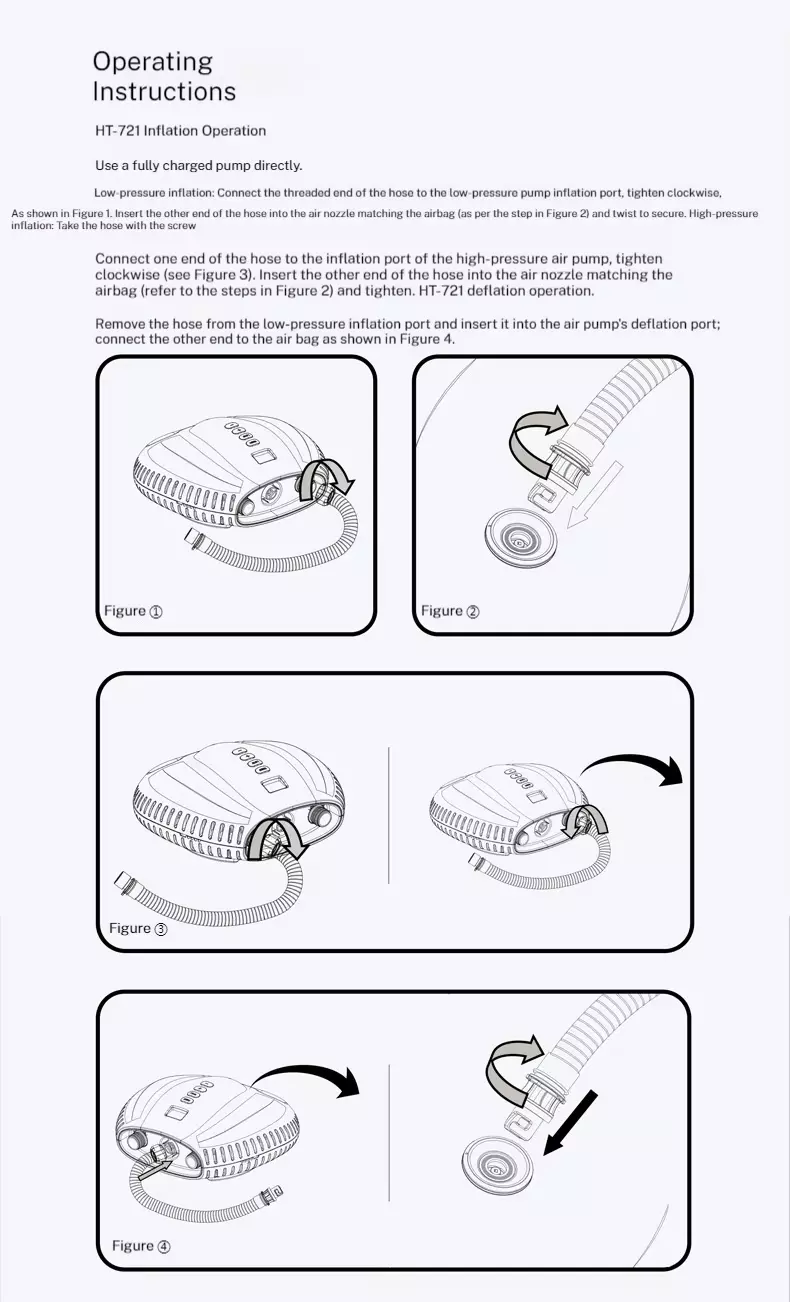 Operating Instructions

HT-721 Inflation Operation

Use a fully charged pump directly.

Low-pressure inflation: Connect the threaded end of the hose to the low-pressure pump inflation port, tighten clockwise,

As shown in Figure 1. Insert the other end of the hose into the air nozzle matching the airbag (as per the step in Figure 2) and twist to secure. High-pressure inflation: Take the hose with the screw

Connect one end of the hose to the inflation port of the high-pressure air pump, tighten clockwise (see Figure 3). Insert the other end of the hose into the air nozzle matching the airbag (refer to the steps in Figure 2) and tighten. HT-721 deflation operation.

Remove the hose from the low-pressure inflation port and insert it into the air pump's deflation port; connect the other end to the air bag as shown in Figure 4.

Figure ①

Figure ②

Figure ③

Figure ④